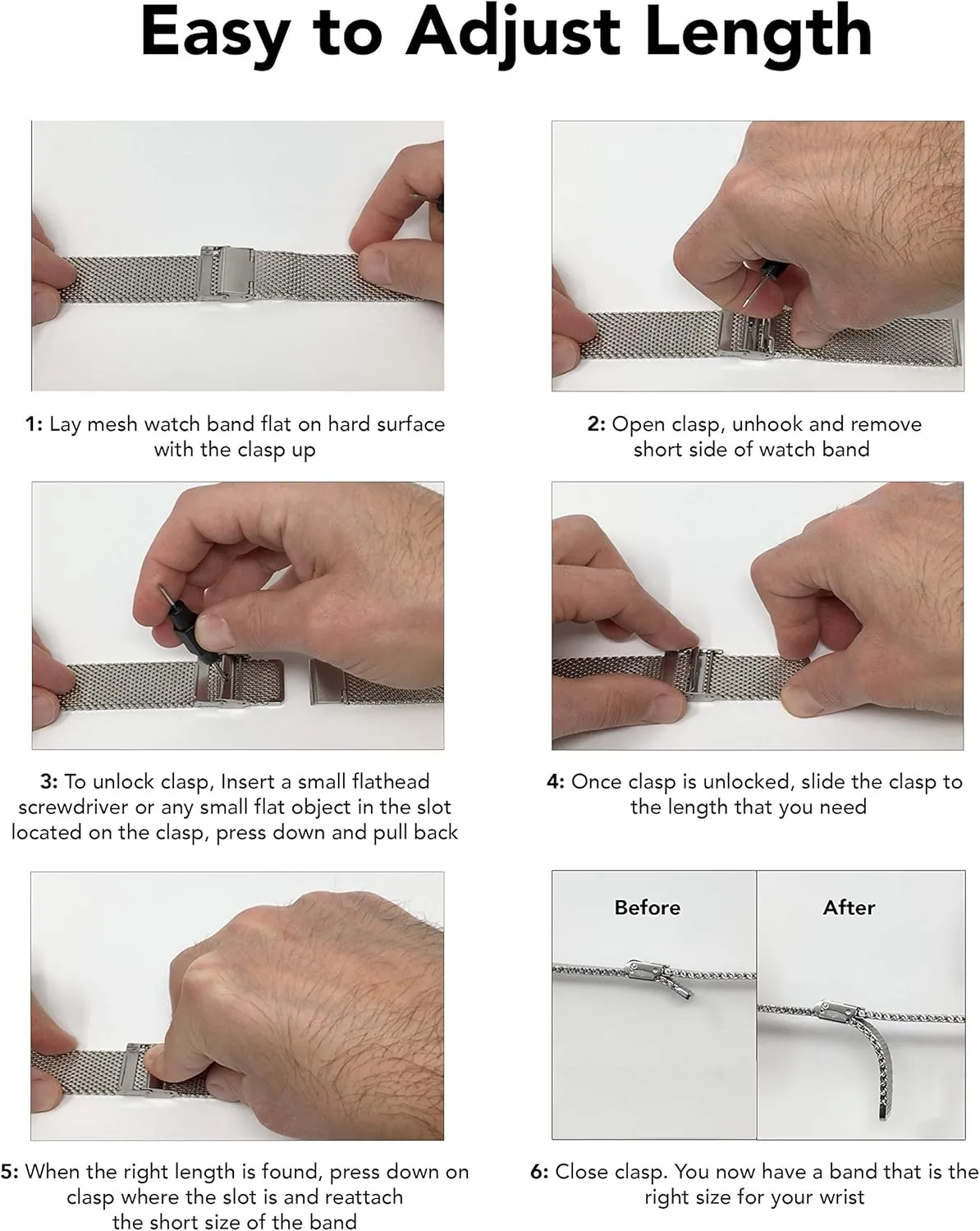 Easy to Adjust Length

1: Lay mesh watch band flat on hard surface with the clasp up

2: Open clasp, unhook and remove short side of watch band

3: To unlock clasp, Insert a small flathead screwdriver or any small flat object in the slot located on the clasp, press down and pull back

4: Once clasp is unlocked, slide the clasp to the length that you need

5: When the right length is found, press down on clasp where the slot is and reattach the short size of the band

Before

After

6: Close clasp. You now have a band that is the right size for your wrist