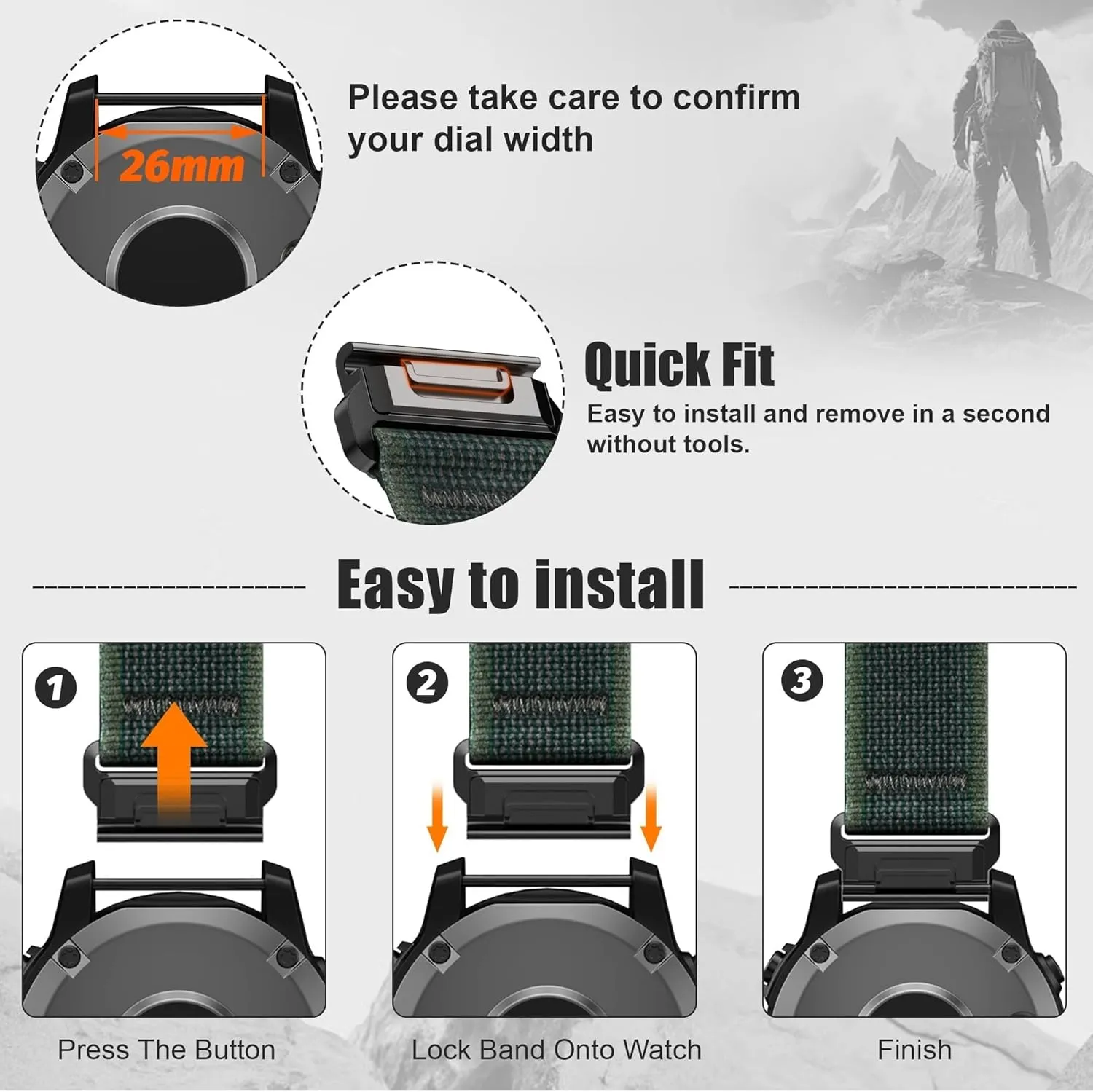 26mm

Please take care to confirm your dial width

Quick Fit

Easy to install and remove in a second without tools.

Easy to install

1

2

3

Press The Button

Lock Band Onto Watch

Finish