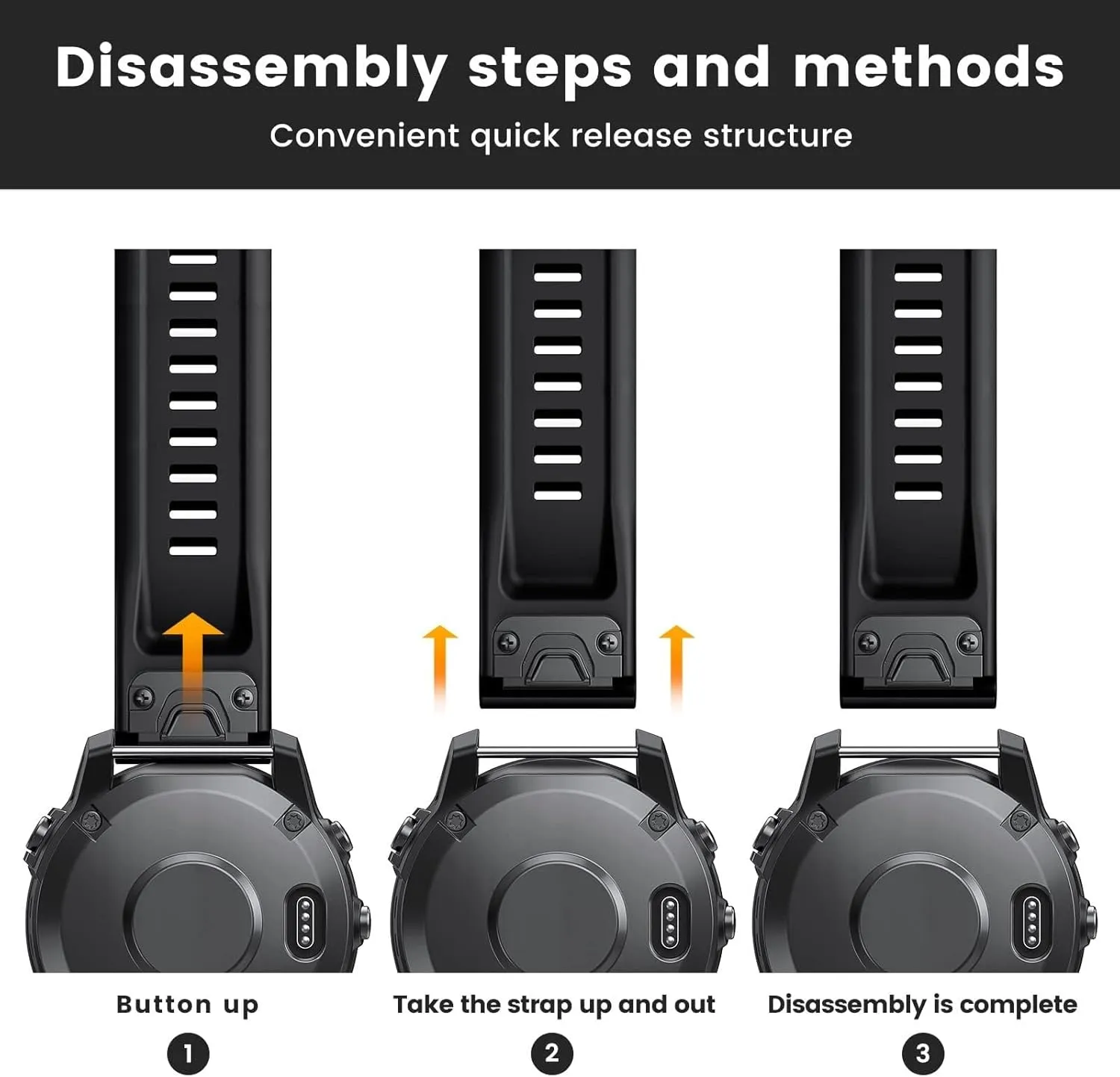 Disassembly steps and methods

Convenient quick release structure

Button up
1

Take the strap up and out
2

Disassembly is complete
3