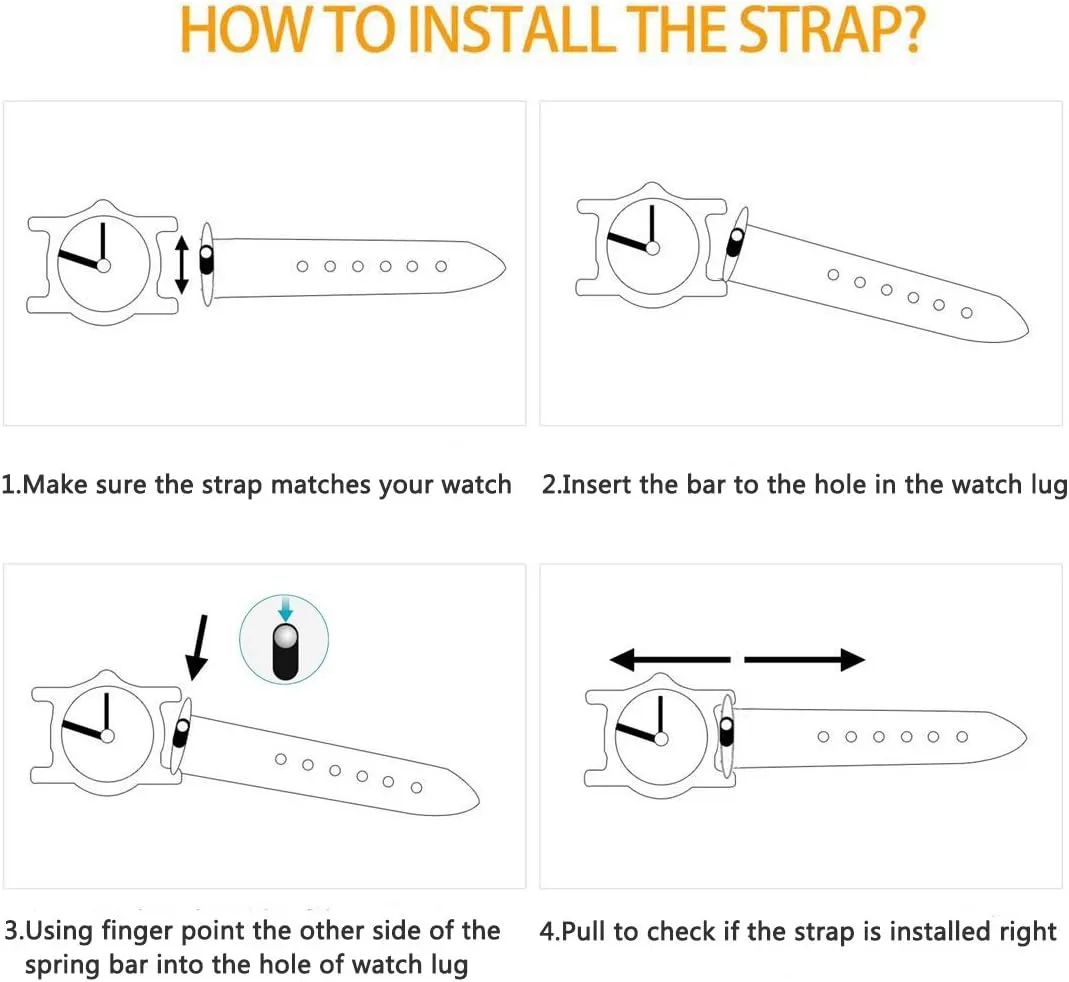 HOW TO INSTALL THE STRAP?

1.Make sure the strap matches your watch

2.Insert the bar to the hole in the watch lug

3.Using finger point the other side of the spring bar into the hole of watch lug

4.Pull to check if the strap is installed right