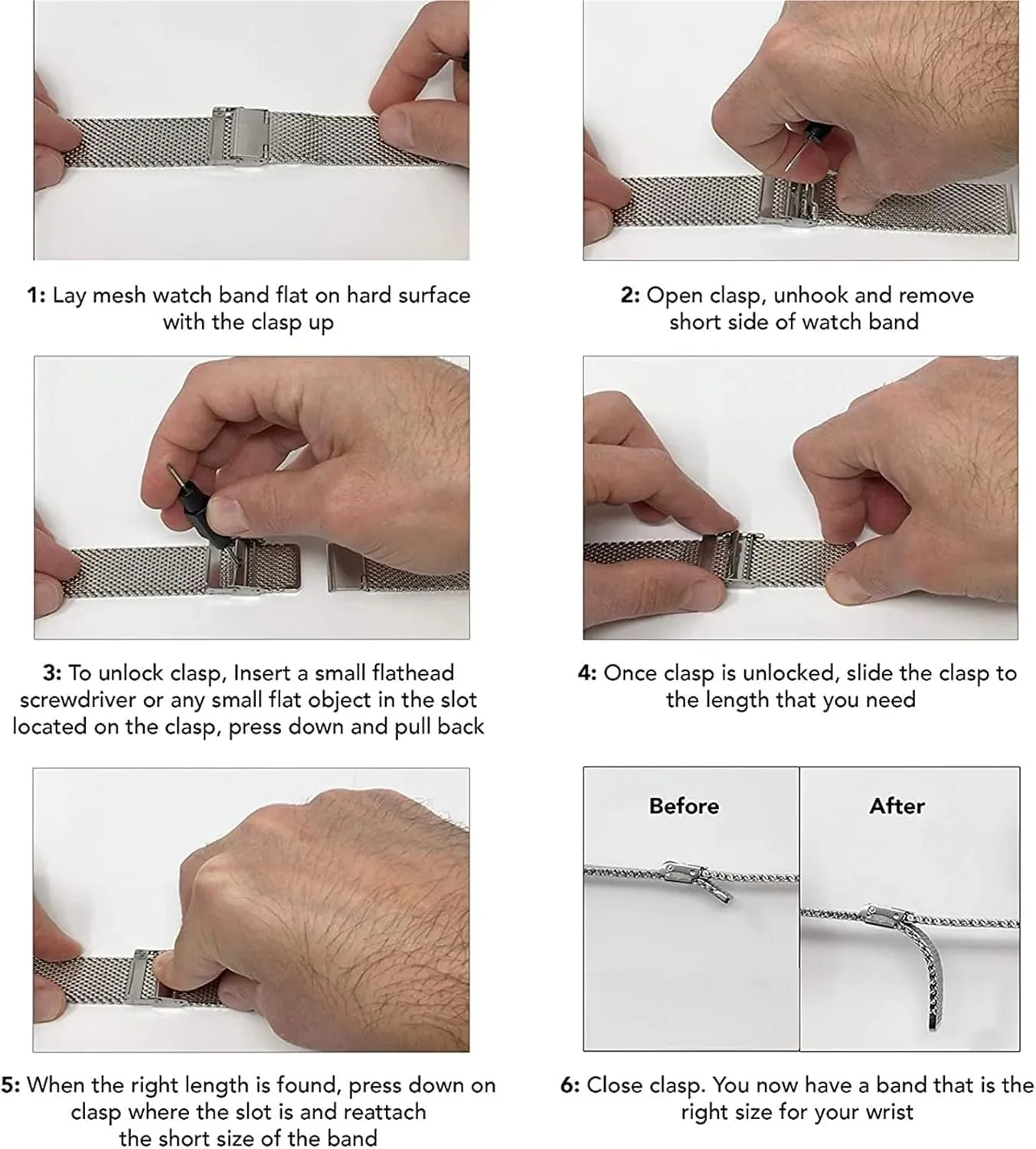 1: Lay mesh watch band flat on hard surface with the clasp up

2: Open clasp, unhook and remove short side of watch band

3: To unlock clasp, Insert a small flathead screwdriver or any small flat object in the slot located on the clasp, press down and pull back

4: Once clasp is unlocked, slide the clasp to the length that you need

5: When the right length is found, press down on clasp where the slot is and reattach the short size of the band

Before

After

6: Close clasp. You now have a band that is the right size for your wrist