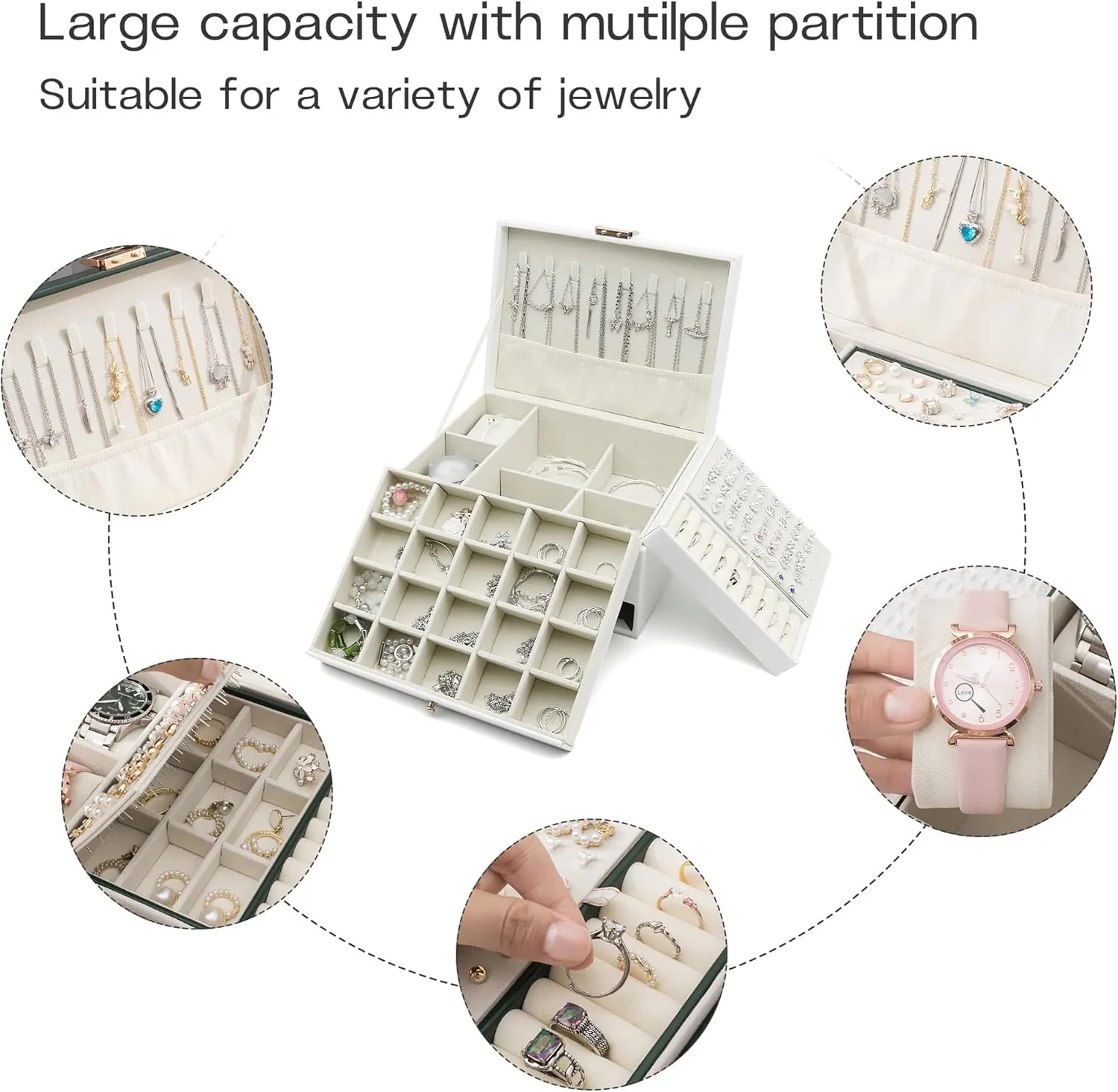 Large capacity with mutilple partition

Suitable for a variety of jewelry

Love